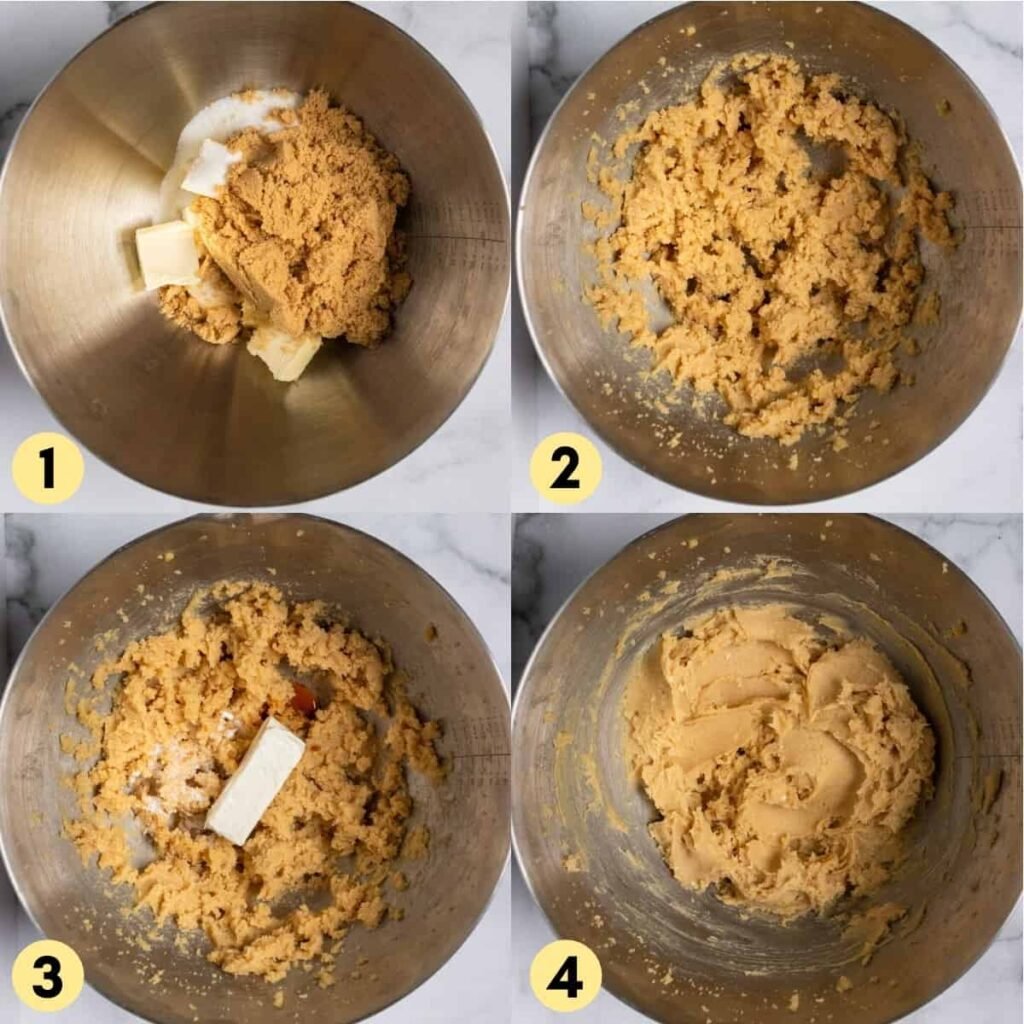 1

2

3

4