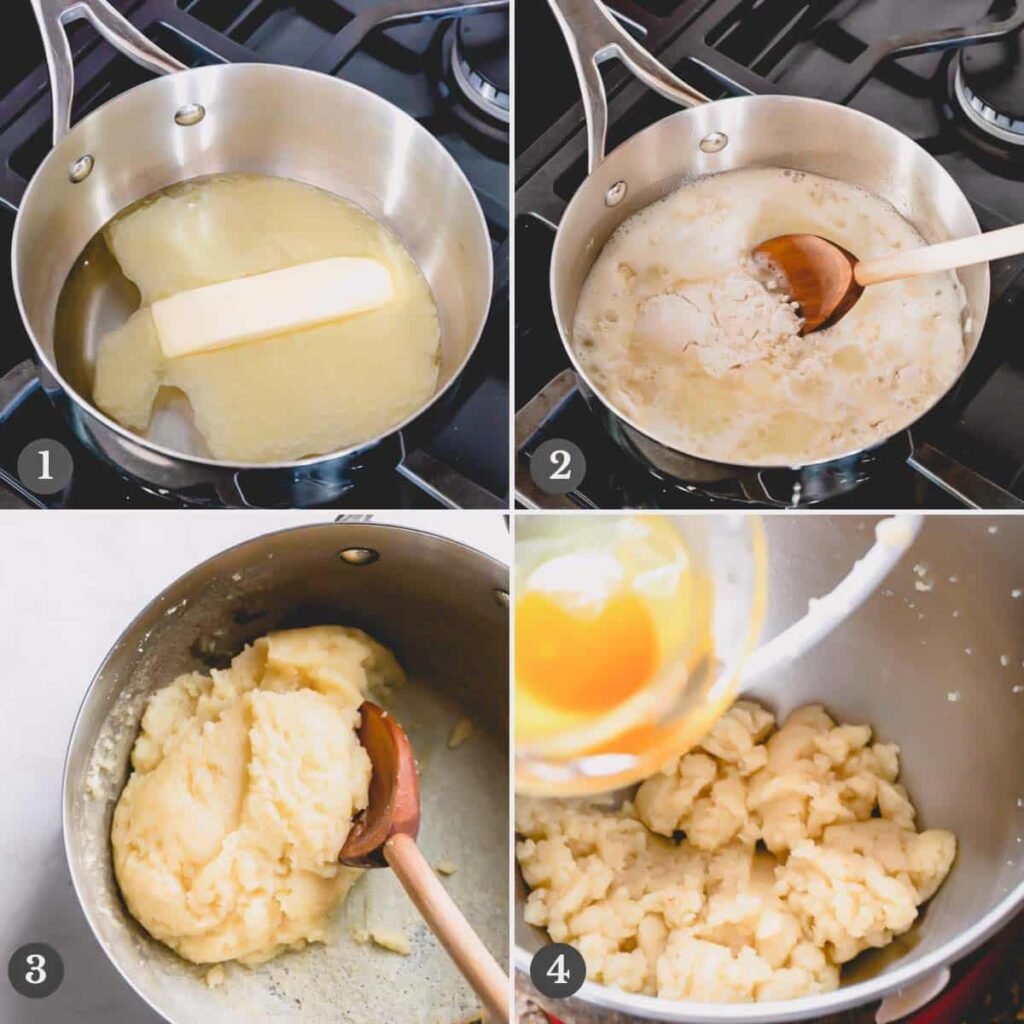 1

2

3

4