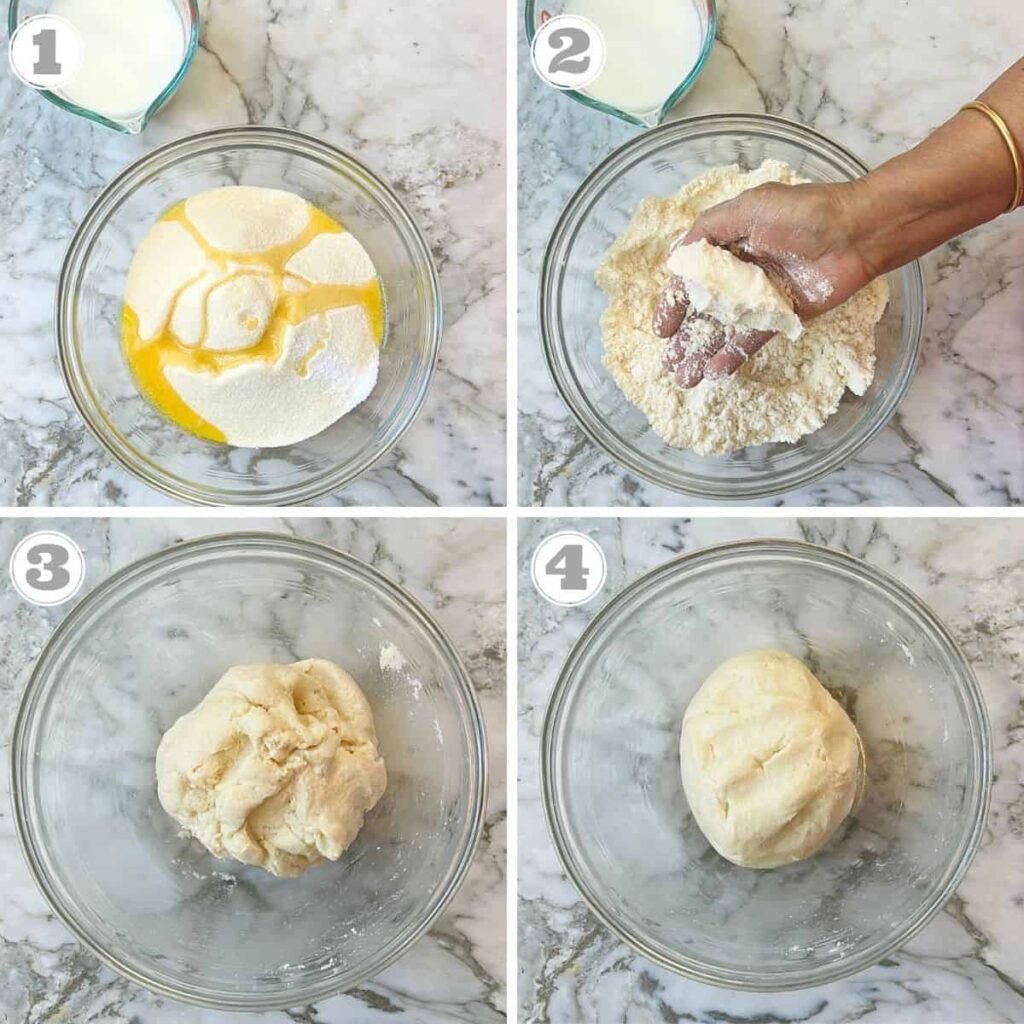 1

2

3

4