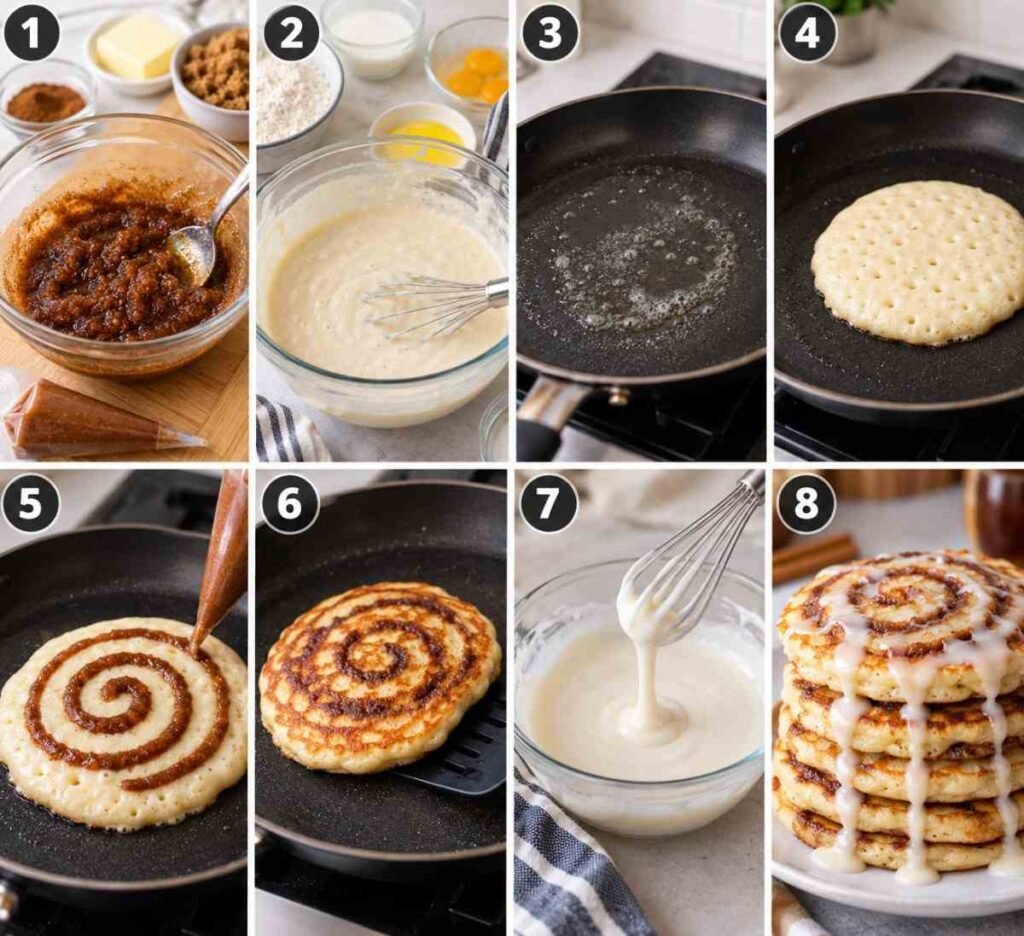 1
2
3
4
5
6
7
8